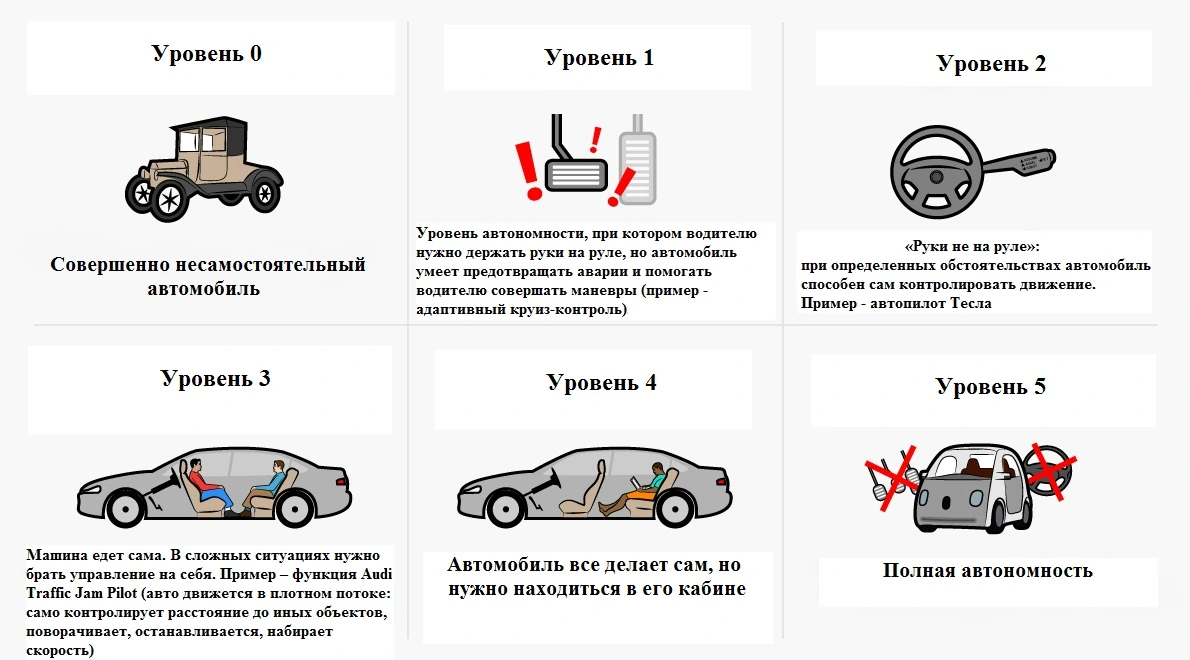 Уровень 0

Совершенно несамостоятельный автомобиль

Уровень 1

Уровень автономности, при котором водителю нужно держать руки на руле, но автомобиль умеет предотвращать аварии и помогать водителю совершать маневры (пример - адаптивный круиз-контроль)

Уровень 2

«Руки не на руле»:
при определенных обстоятельствах автомобиль способен сам контролировать движение.
Пример - автопилот Тесла

Уровень 3

Машина едет сама. В сложных ситуациях нужно брать управление на себя. Пример – функция Audi Traffic Jam Pilot (авто движется в плотном потоке: само контролирует расстояние до иных объектов, поворачивает, останавливается, набирает скорость)

Уровень 4

Автомобиль все делает сам, но нужно находиться в его кабине

Уровень 5

Полная автономность