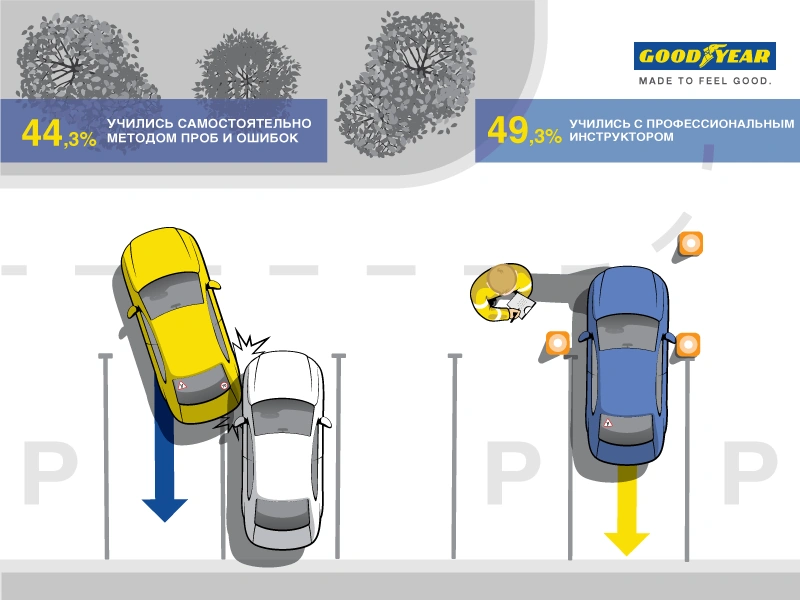 GOODYEAR
MADE TO FEEL GOOD.

44,3% УЧИЛИСЬ САМОСТОЯТЕЛЬНО МЕТОДОМ ПРОБ И ОШИБОК

49,3% УЧИЛИСЬ С ПРОФЕССИОНАЛЬНЫМ ИНСТРУКТОРОМ

P P P