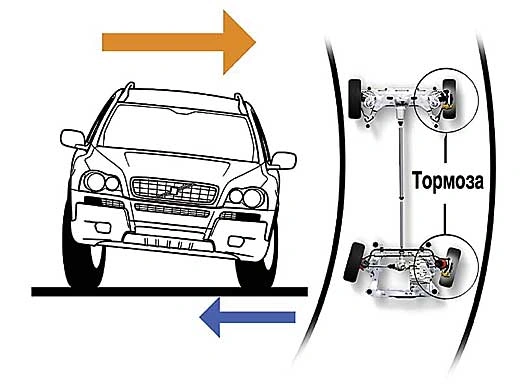 Тормоза