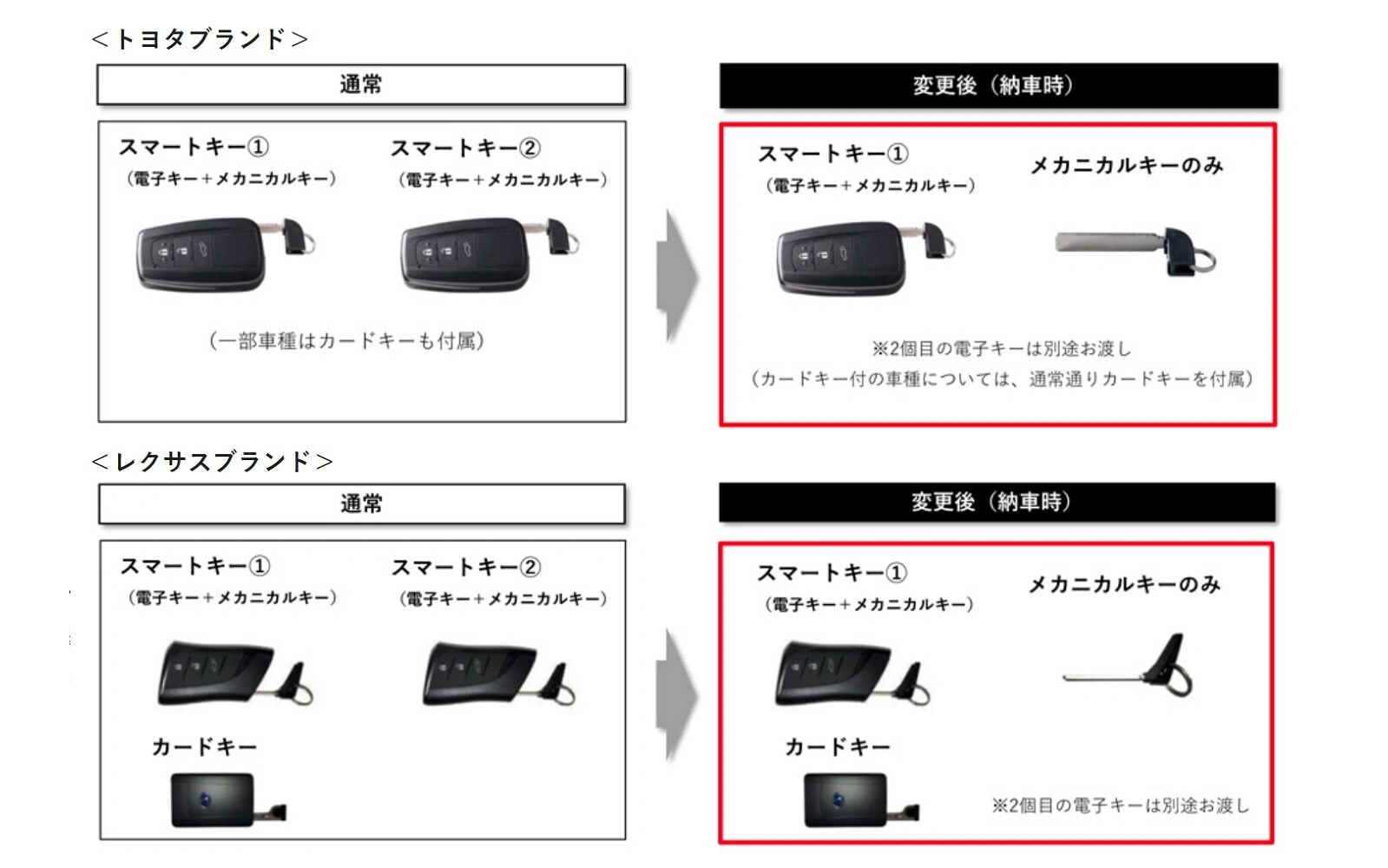 ＜トヨタブランド＞

通常

スマートキー①
（電子キー＋メカニカルキー）

スマートキー②
（電子キー＋メカニカルキー）

（一部車種はカードキーも付属）

変更後（納車時）

スマートキー①
（電子キー＋メカニカルキー）

メカニカルキーのみ

※2個目の電子キーは別途お渡し
（カードキー付の車種については、通常通りカードキーを付属）

＜レクサスブランド＞

通常

スマートキー①
（電子キー＋メカニカルキー）

スマートキー②
（電子キー＋メカニカルキー）

カードキー

変更後（納車時）

スマートキー①
（電子キー＋メカニカルキー）

メカニカルキーのみ

カードキー

※2個目の電子キーは別途お渡し